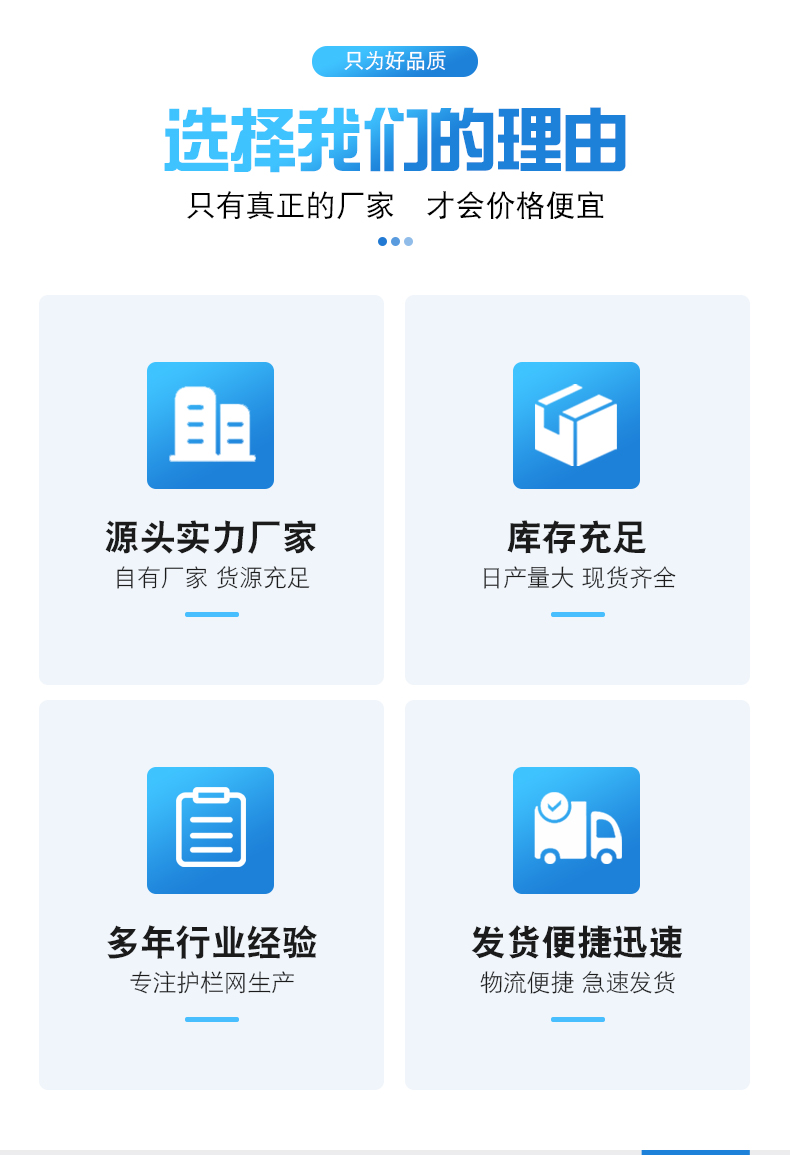 只为好品质

选择我们的理由

只有真正的厂家 才会价格便宜

源头实力厂家
自有厂家 货源充足

库存充足
日产量大 现货齐全

多年行业经验
专注护栏网生产

发货便捷迅速
物流便捷 急速发货